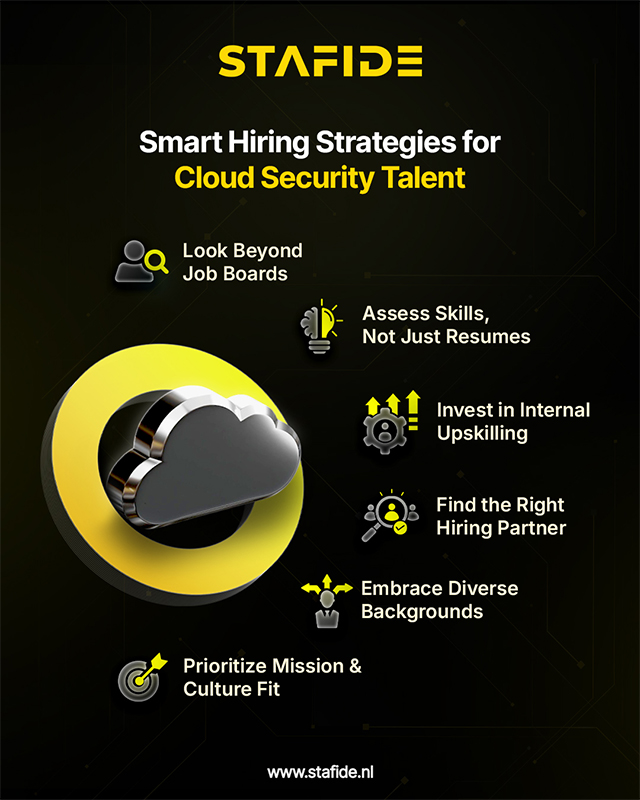 STAFIDE

Smart Hiring Strategies for Cloud Security Talent

Look Beyond Job Boards

Assess Skills, Not Just Resumes

Invest in Internal Upskilling

Find the Right Hiring Partner

Embrace Diverse Backgrounds

Prioritize Mission & Culture Fit

www.stafide.nl