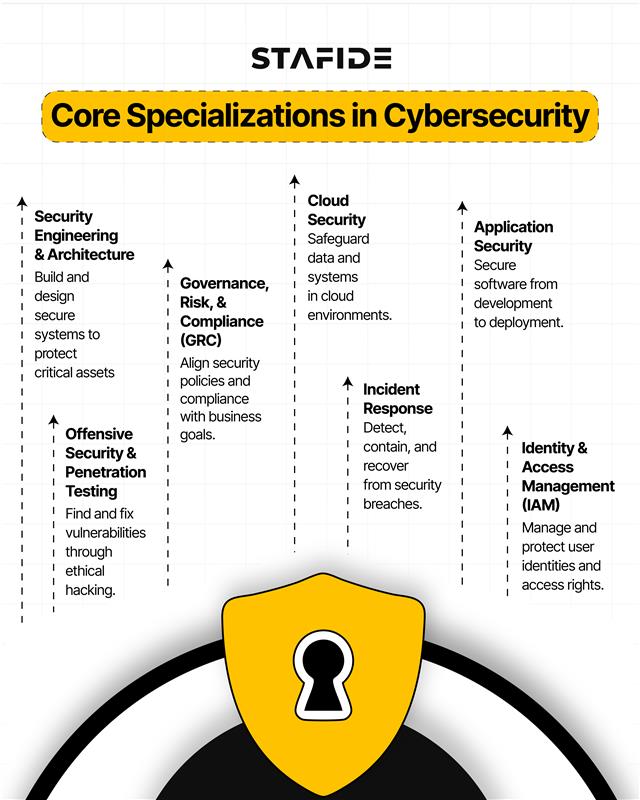 STAFIDE

Core Specializations in Cybersecurity

Security Engineering & Architecture
Build and design secure systems to protect critical assets

Offensive Security & Penetration Testing
Find and fix vulnerabilities through ethical hacking.

Governance, Risk, & Compliance (GRC)
Align security policies and compliance with business goals.

Cloud Security
Safeguard data and systems in cloud environments.

Incident Response
Detect, contain, and recover from security breaches.

Application Security
Secure software from development to deployment.

Identity & Access Management (IAM)
Manage and protect user identities and access rights.